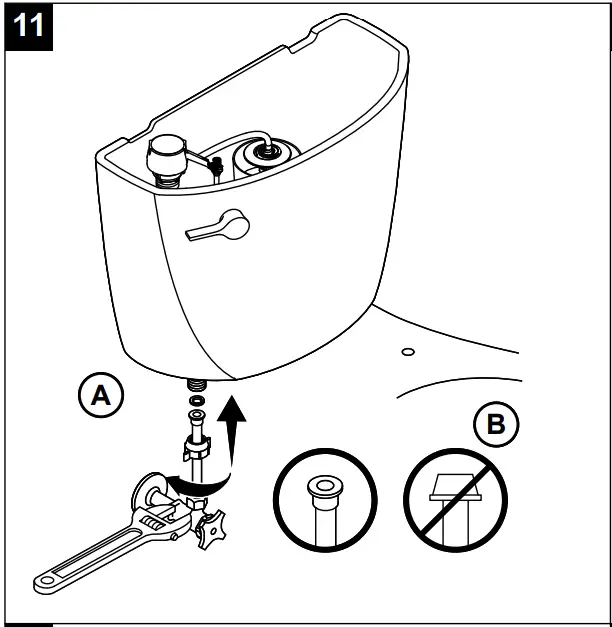 11

A

B