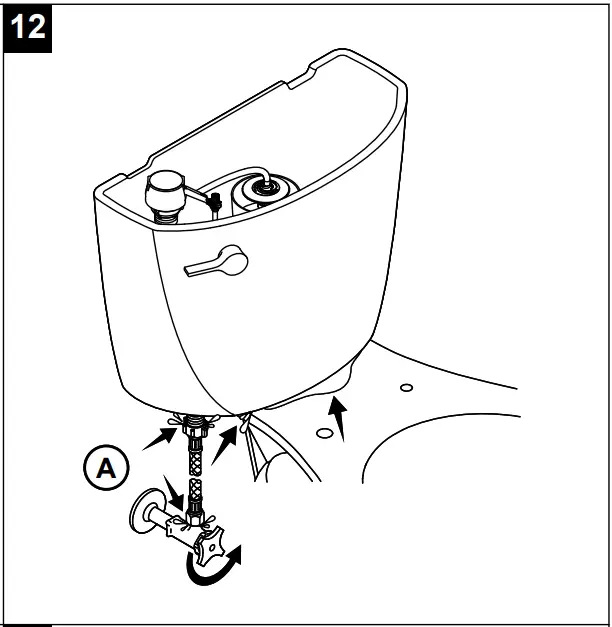 12

A