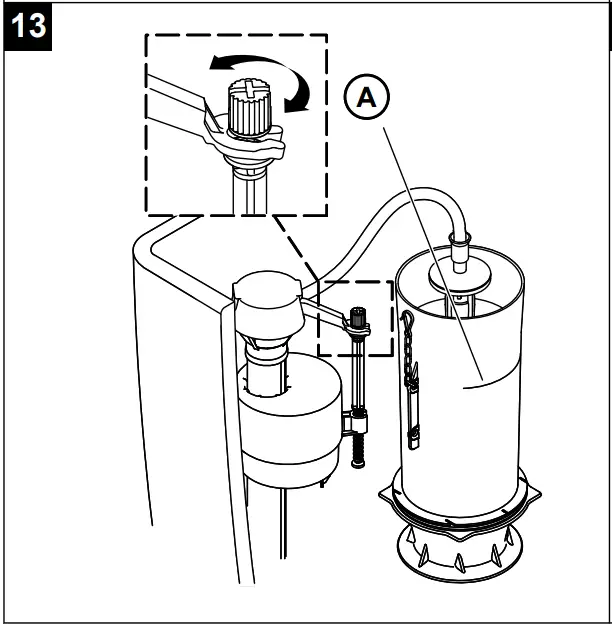 13

A