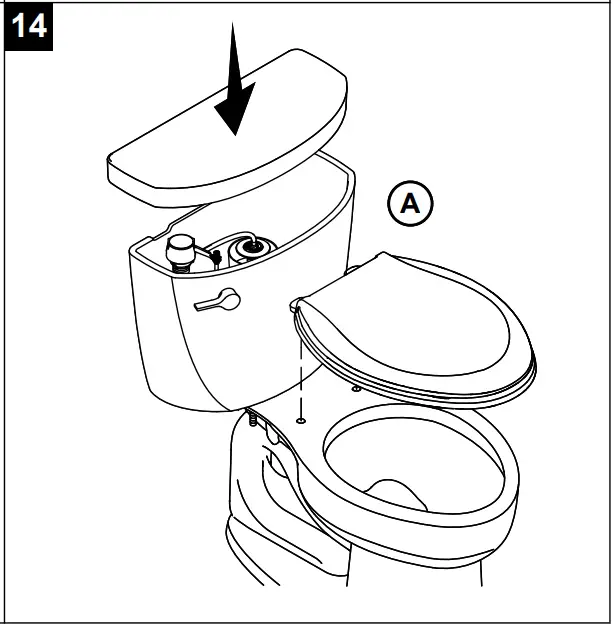 14

A