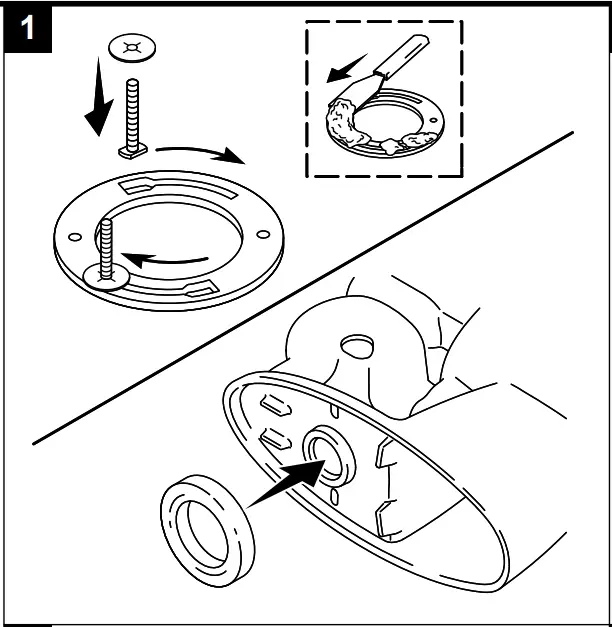 1