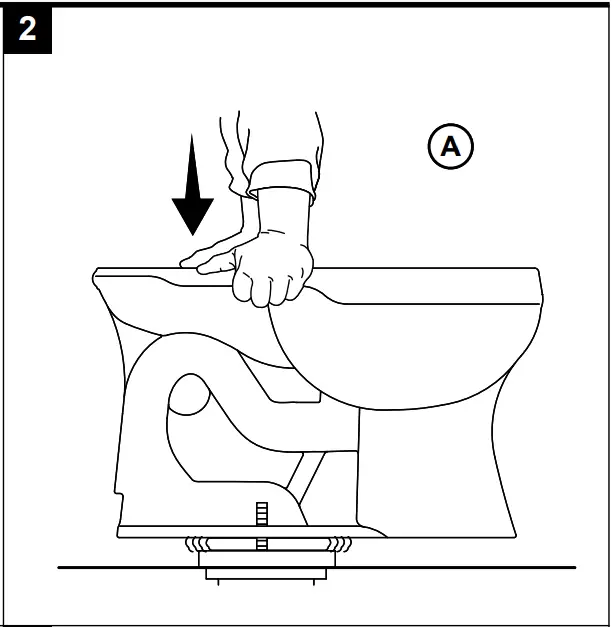 2

A