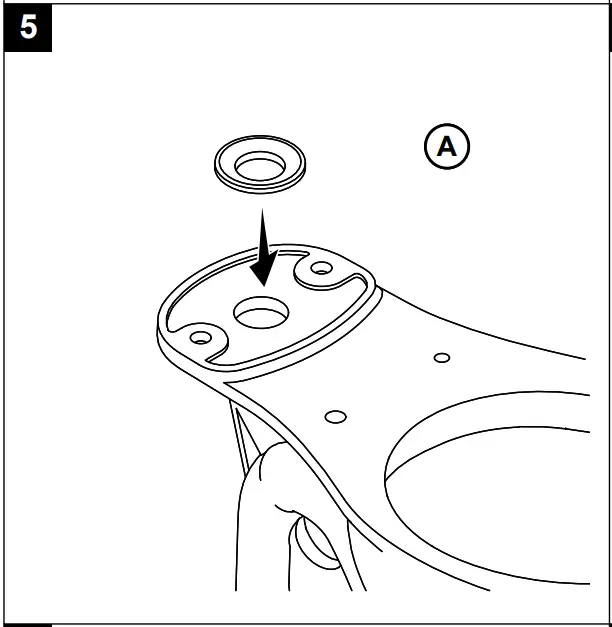 5

A