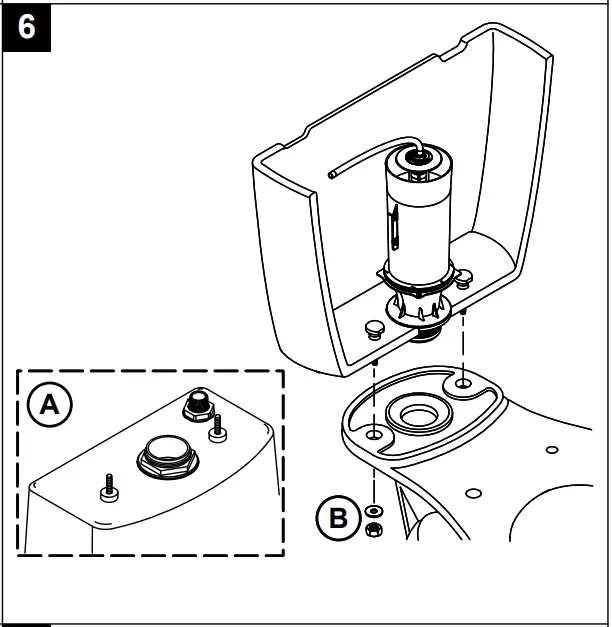 6

A

B