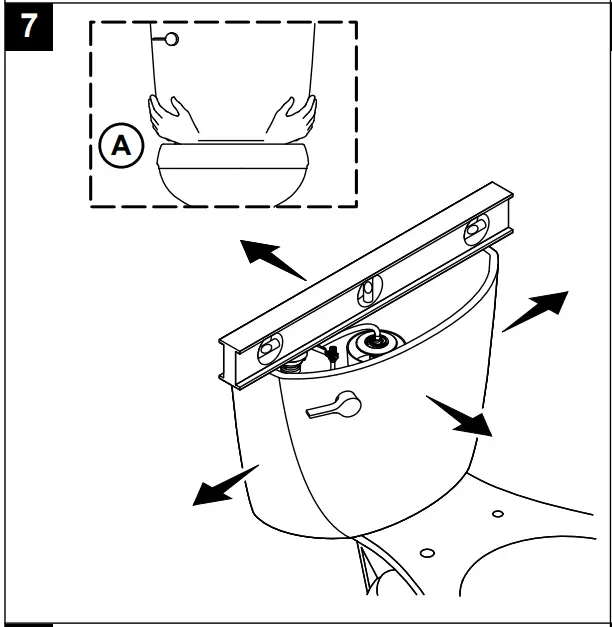 7

A