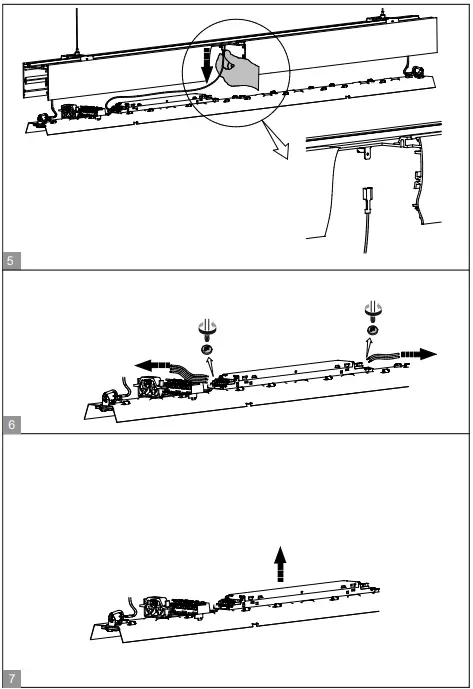 5

6

7