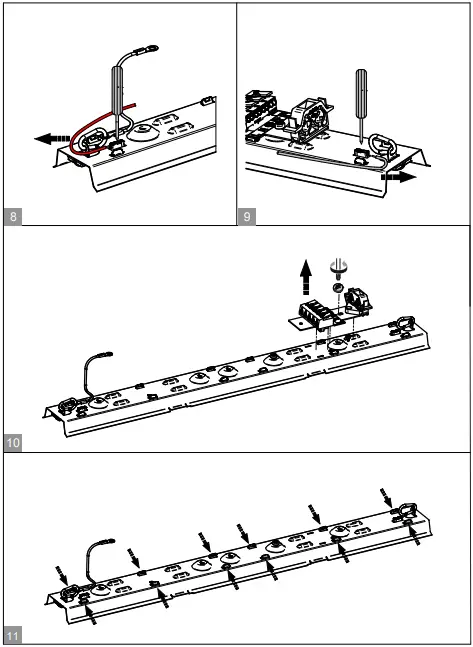 8

9

10

11