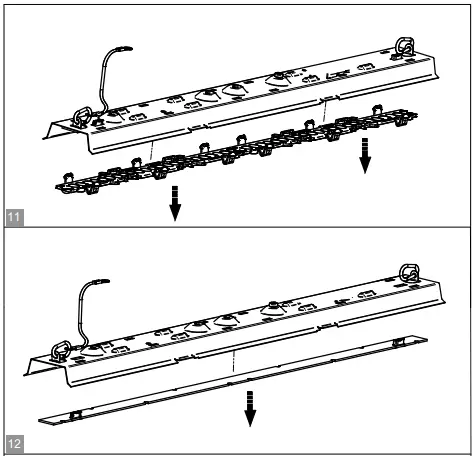 11

12