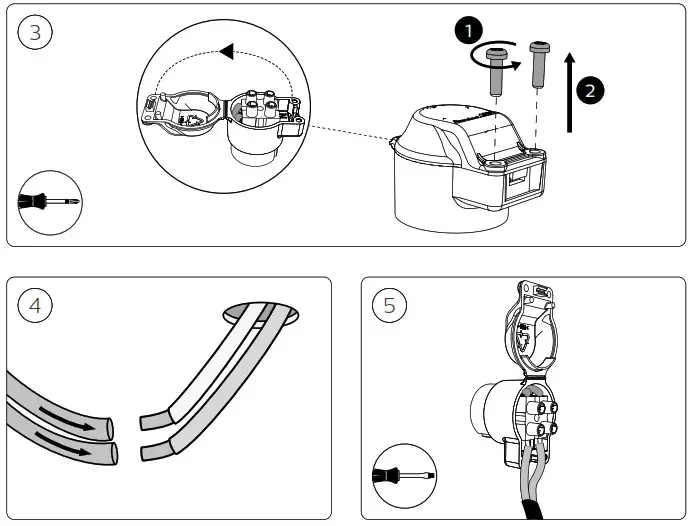 3

1

2

4

5