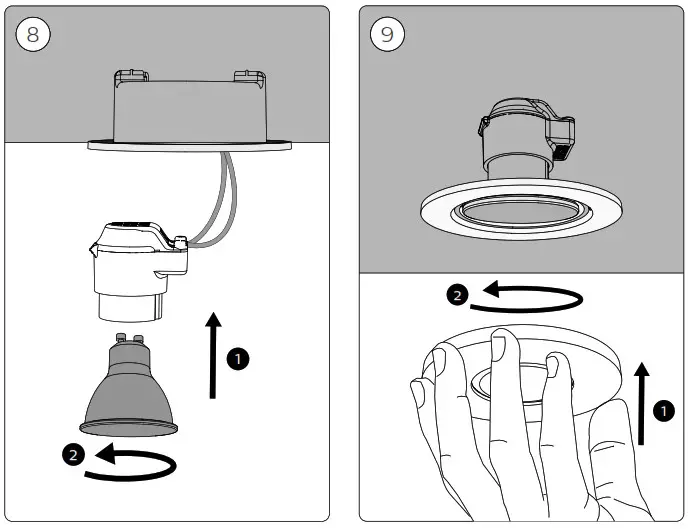 8

1

2

9

2

1