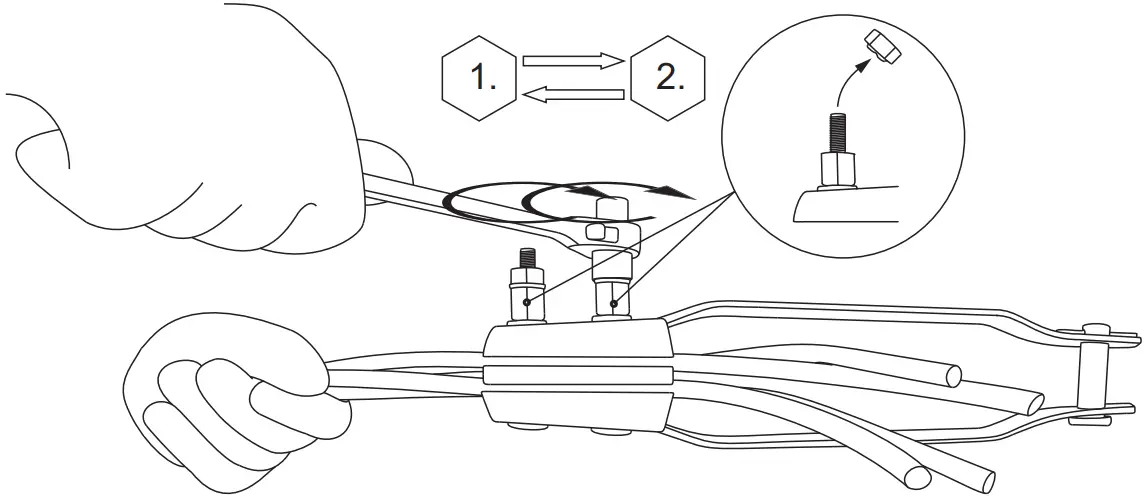 1.

2.