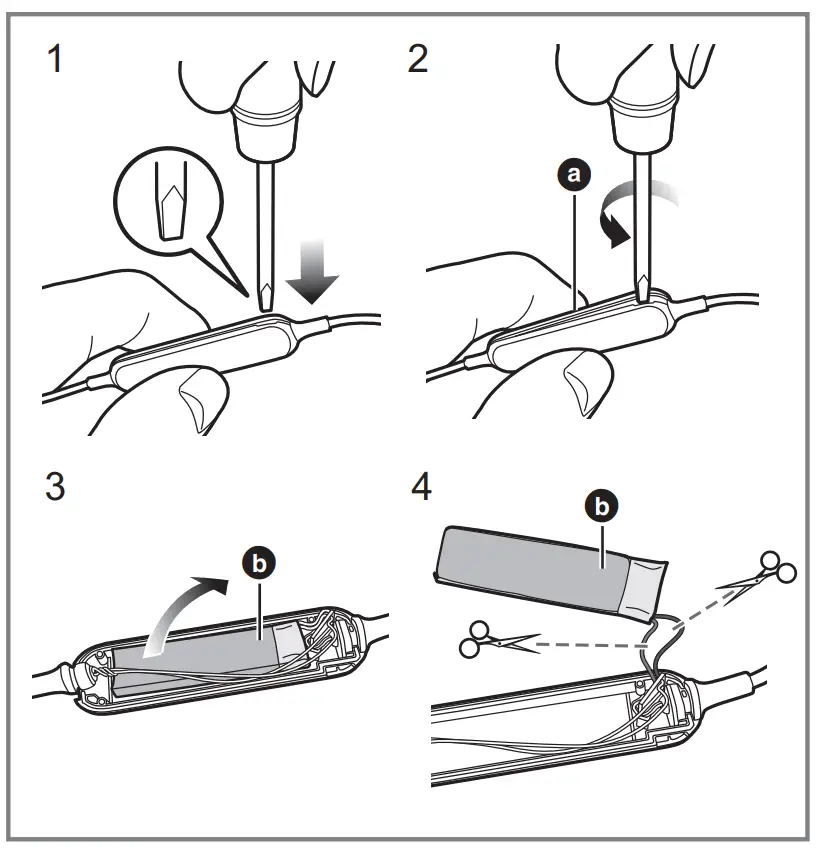 1

2

a

3

b

4

b