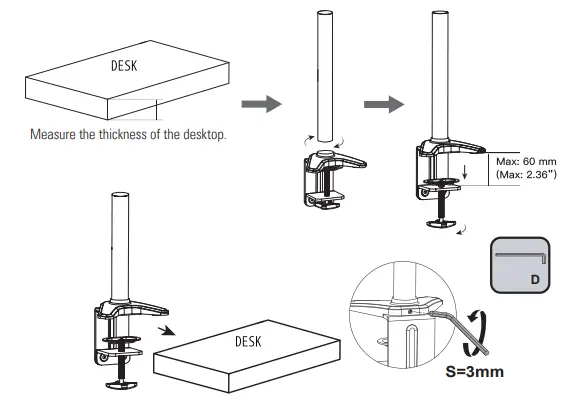 DESK

Measure the thickness of the desktop.

Max: 60 mm
(Max: 2.36")

D

DESK

S=3mm