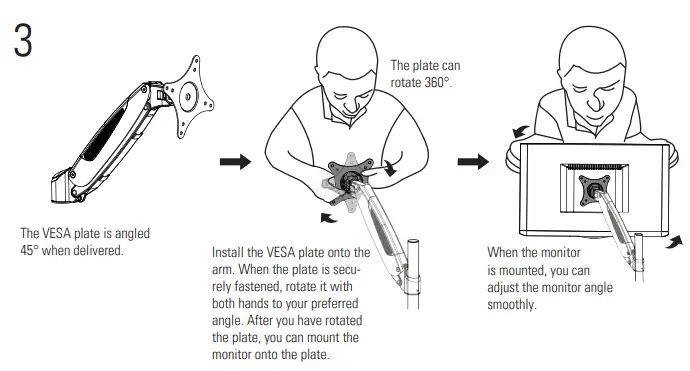 3

The VESA plate is angled 45° when delivered.

The plate can rotate 360°.

Install the VESA plate onto the arm. When the plate is securely fastened, rotate it with both hands to your preferred angle. After you have rotated the plate, you can mount the monitor onto the plate.

When the monitor is mounted, you can adjust the monitor angle smoothly.