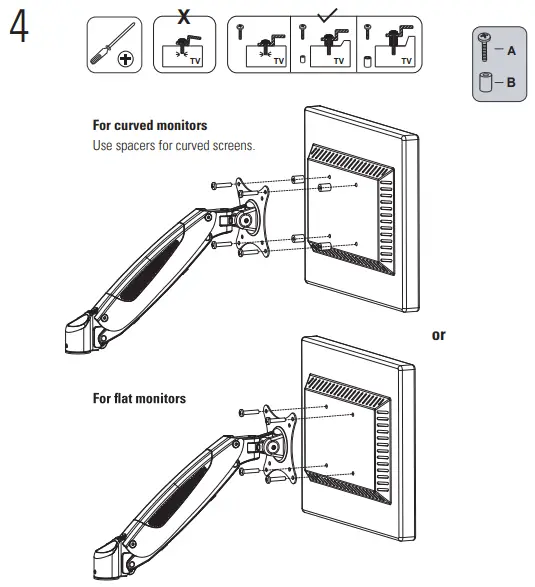 4

X

TV

TV

TV

TV

A

B

**For curved monitors**
Use spacers for curved screens.

or

**For flat monitors**