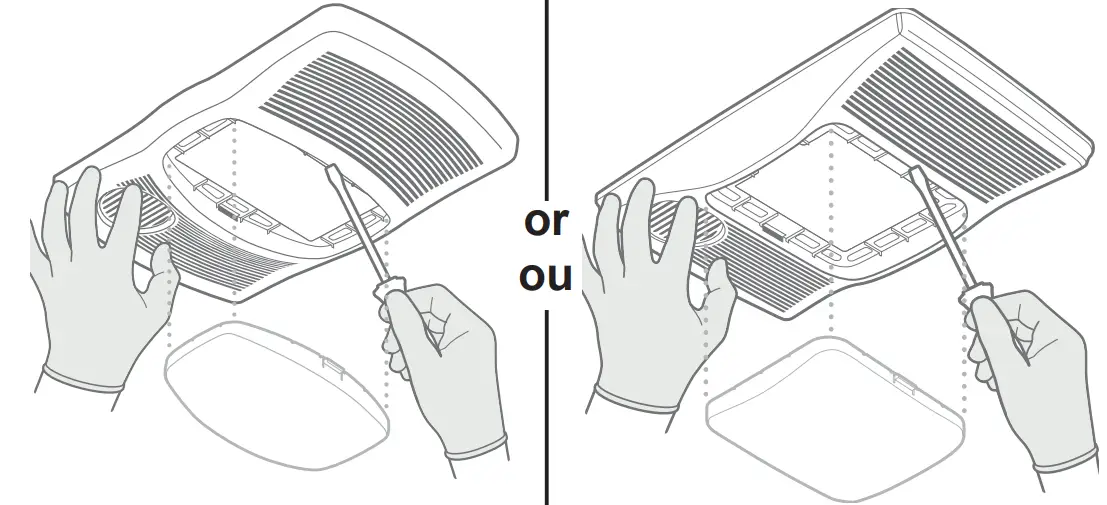 or
ou