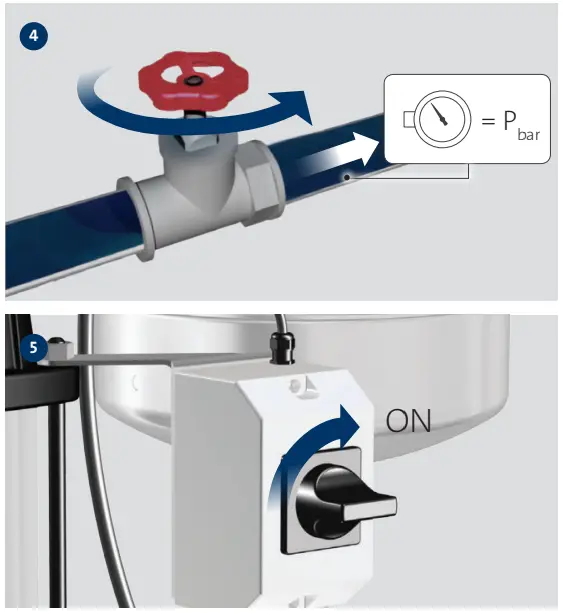 4

$= P_{bar}$

5

ON