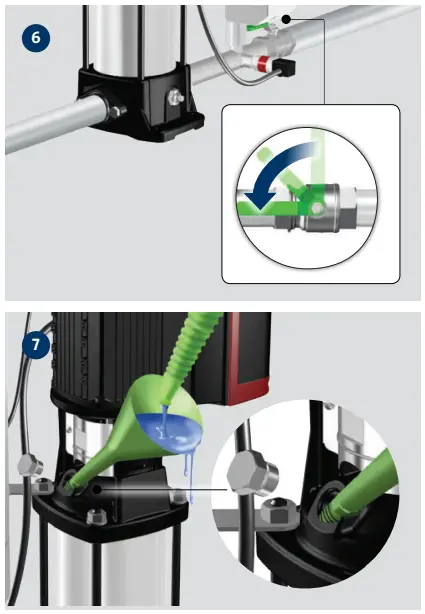 6

7