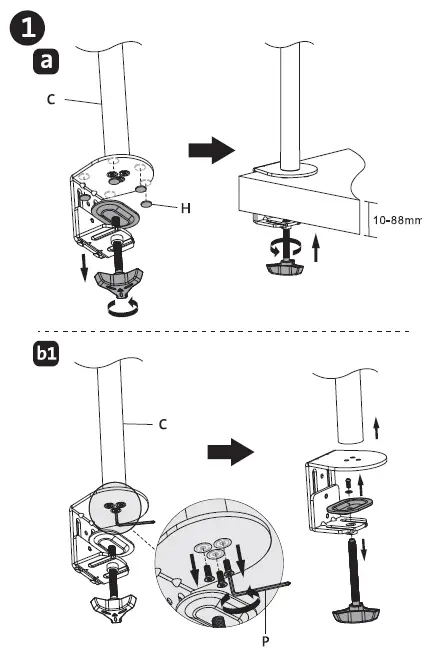 1
a
C
H
10-88mm
b1
C
P