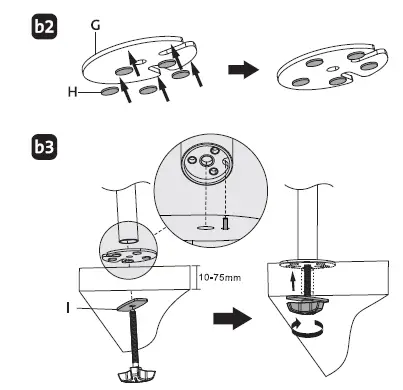 b2

G

H

b3

10-75mm

I