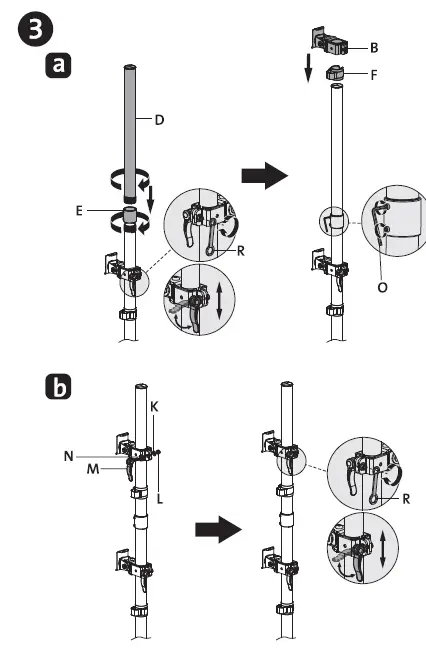 3
a
D
E
R
B
F
O
b
K
N
M
L
R