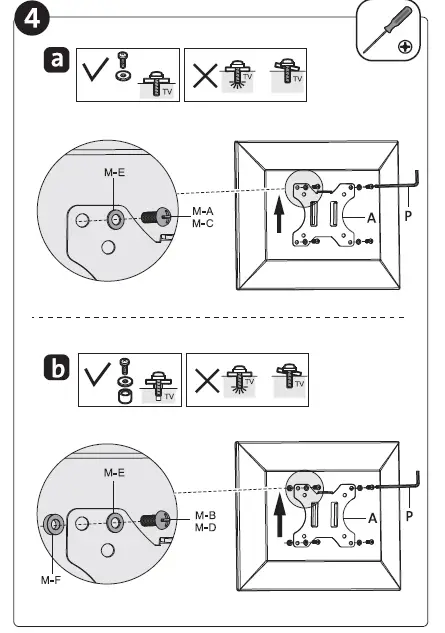 4

a

TV

TV

TV

M-E

M-A
M-C

A

P

b

TV

TV

TV

M-E

M-B
M-D

M-F

A

P