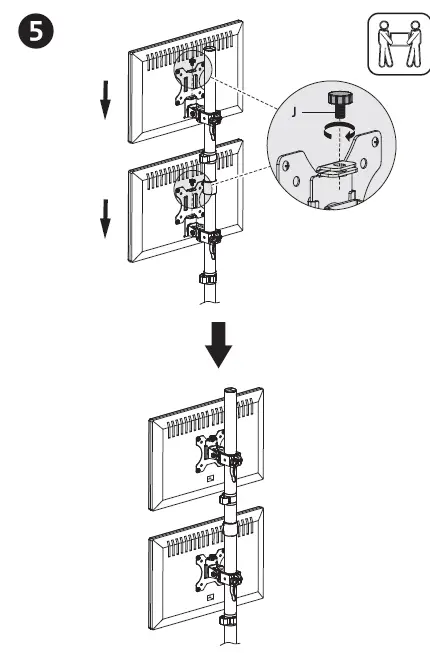 5

J