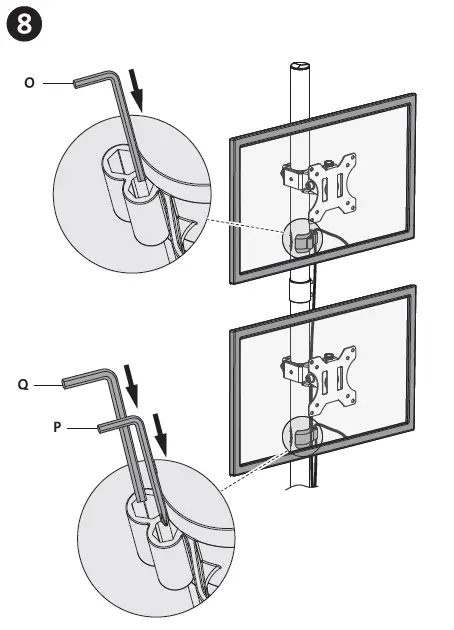 8

O

Q

P