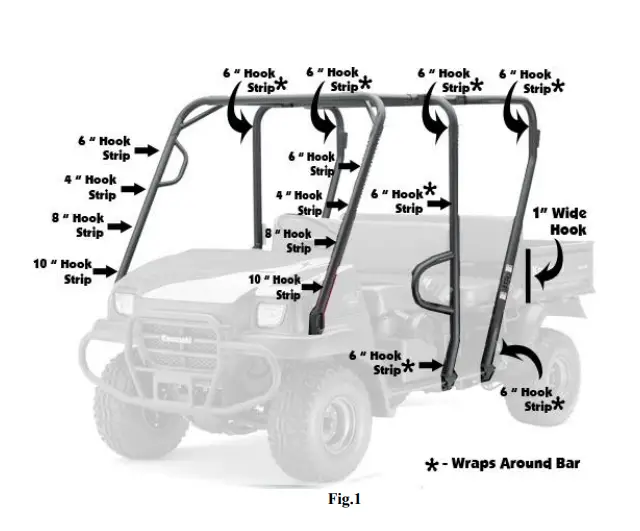 6 " Hook Strip*

6 " Hook Strip*

6 " Hook Strip*

6 " Hook Strip*

6 " Hook Strip

4 " Hook Strip

8 " Hook Strip

10 " Hook Strip

6 " Hook Strip

4 " Hook Strip

8 " Hook Strip

10 " Hook Strip

6 " Hook* Strip

1" Wide Hook

Kawasaki

6 " Hook Strip*

6 " Hook Strip*

* - Wraps Around Bar

Fig.1