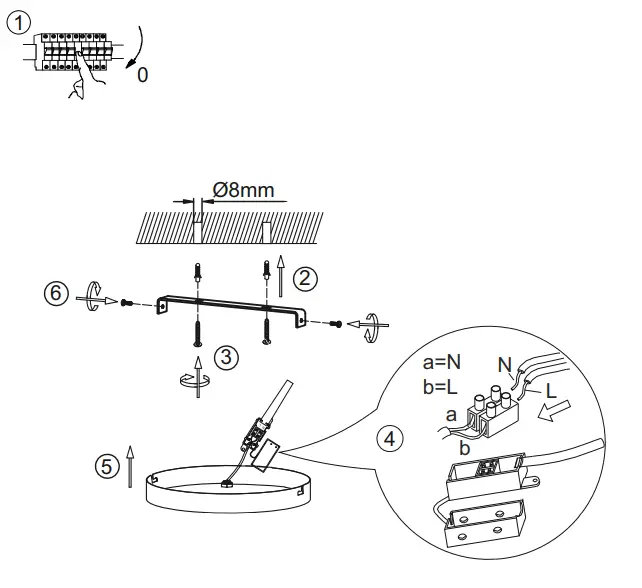 ①
0

Ø8mm

②
⑥
③

a=N
b=L
N
L
a
b
④
⑤