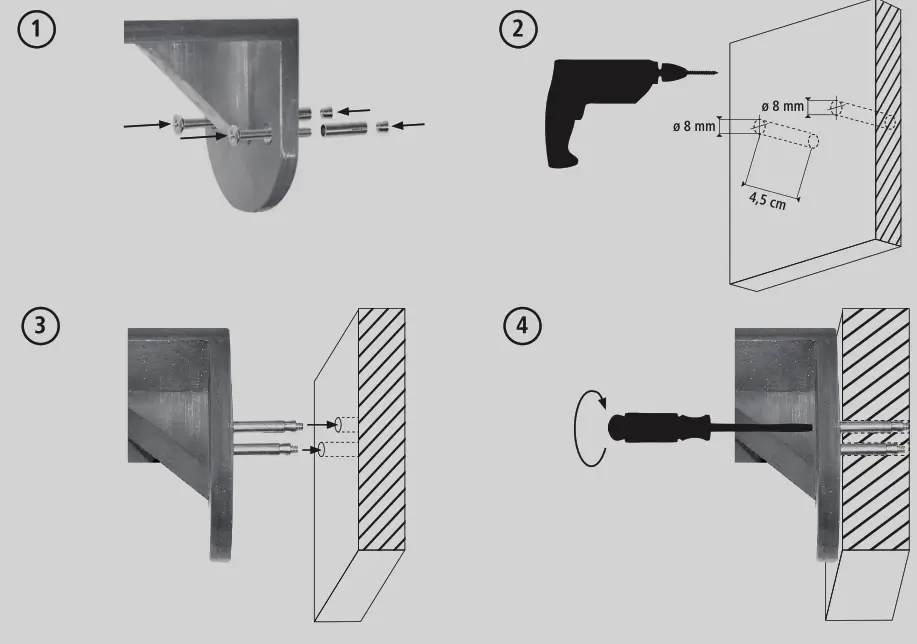 1

2

ø 8 mm

ø 8 mm

4,5 cm

3

4