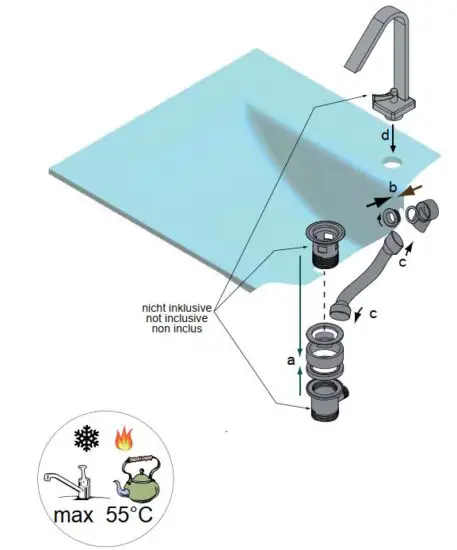 d

b

c

c

nicht inklusive
not inclusive
non inclus

a

max 55°C