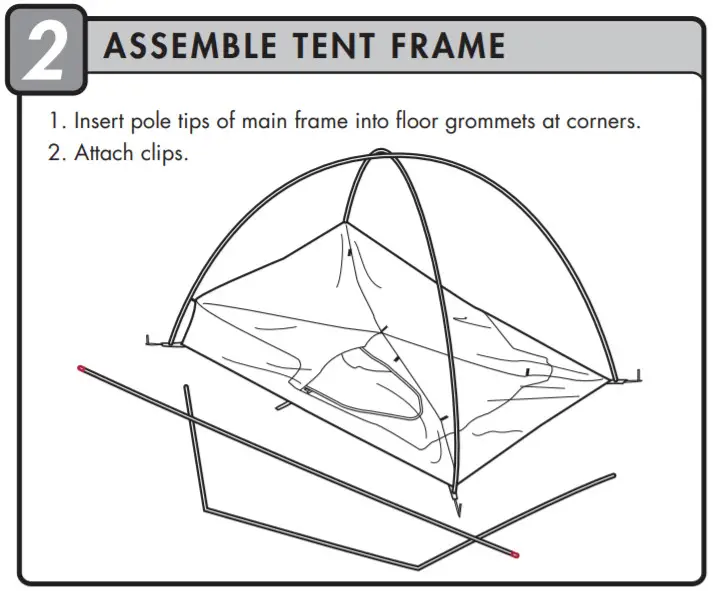 2 ASSEMBLE TENT FRAME

1. Insert pole tips of main frame into floor grommets at corners.
2. Attach clips.