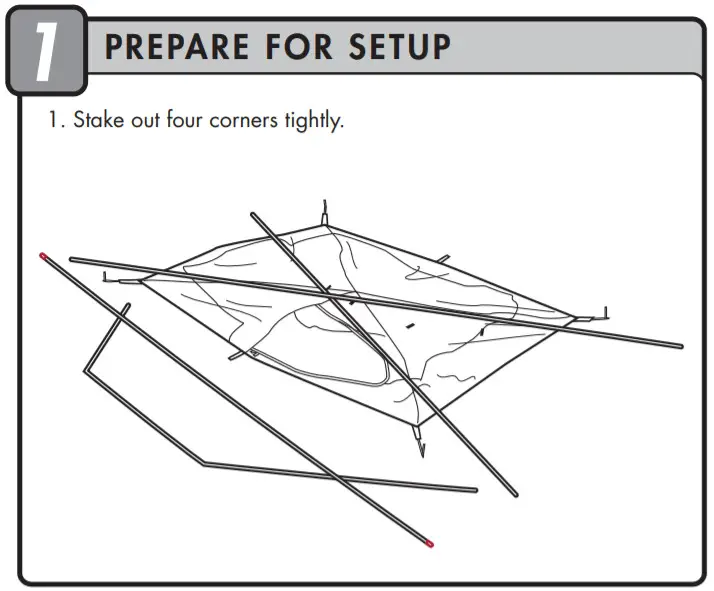 1

PREPARE FOR SETUP

1. Stake out four corners tightly.