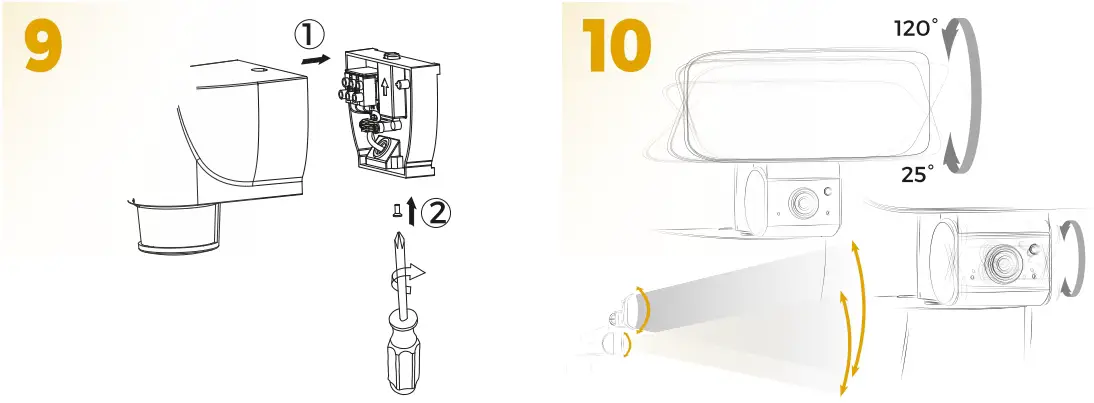 9

①

②

10

120°

25°