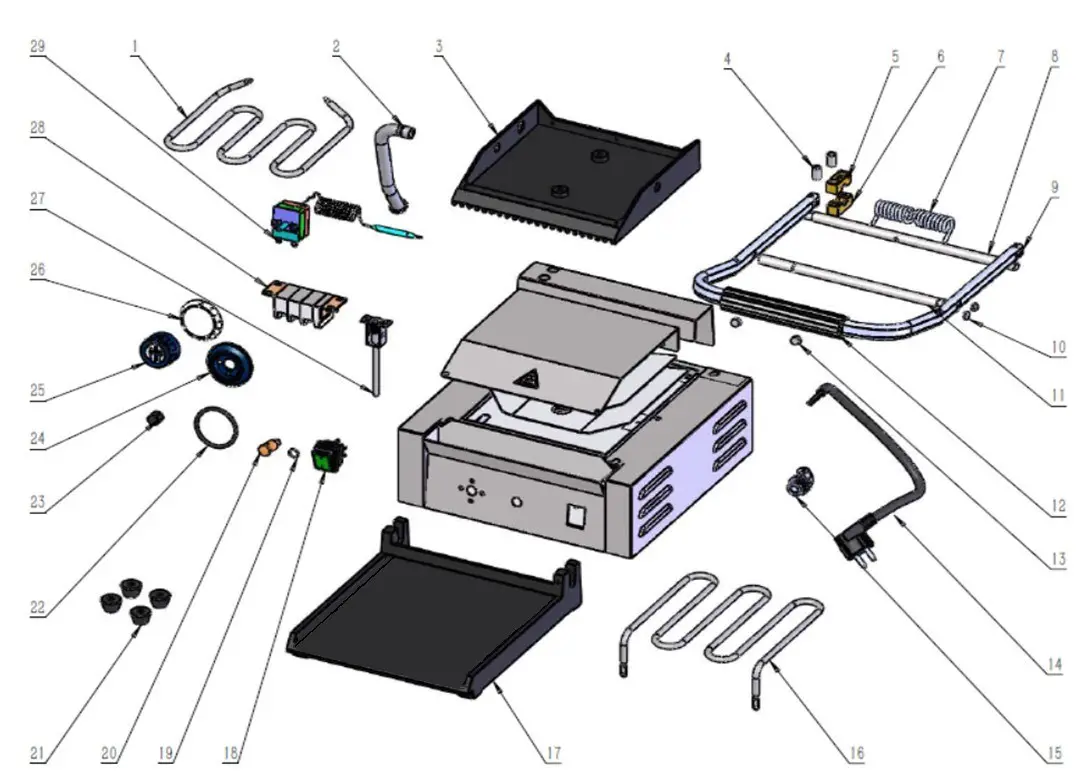 29
1
2
3
4
5
6
7
8
9
28
27
26
25
24
23
22
21
20
19
18
17
16
15
14
13
12
11
10