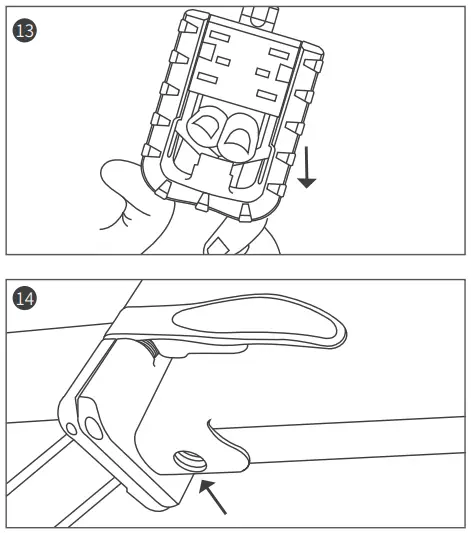 13

14