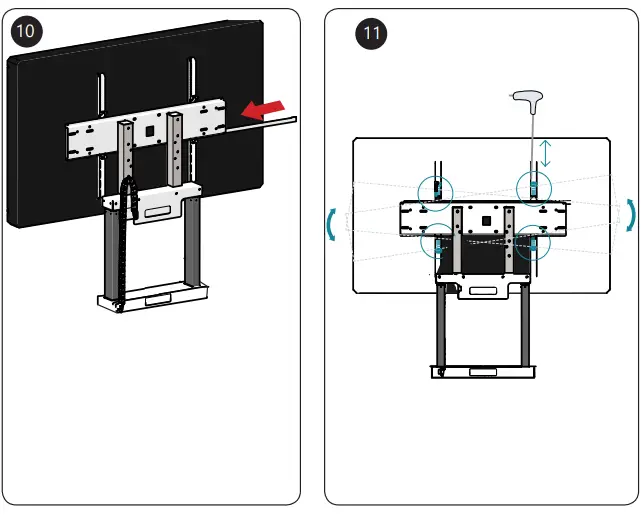 10

11