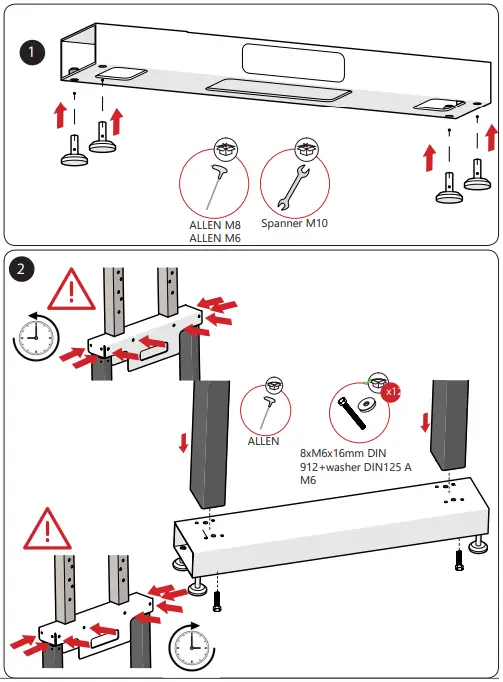 1

ALLEN M8
ALLEN M6

Spanner M10

2

ALLEN

x12

8xM6x16mm DIN 912+washer DIN125 A M6