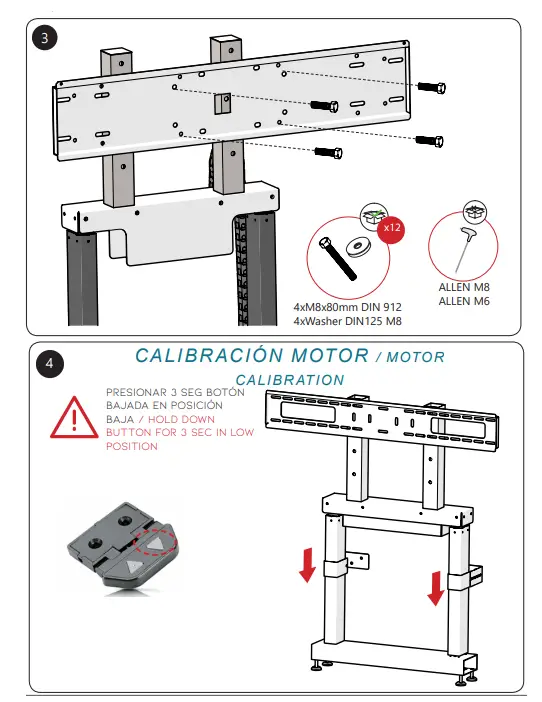 3

x12

4xM8x80mm DIN 912
4xWasher DIN125 M8

ALLEN M8
ALLEN M6

4

CALIBRACIÓN MOTOR / MOTOR CALIBRATION

PRESIONAR 3 SEG BOTÓN BAJADA EN POSICIÓN BAJA / HOLD DOWN BUTTON FOR 3 SEC IN LOW POSITION