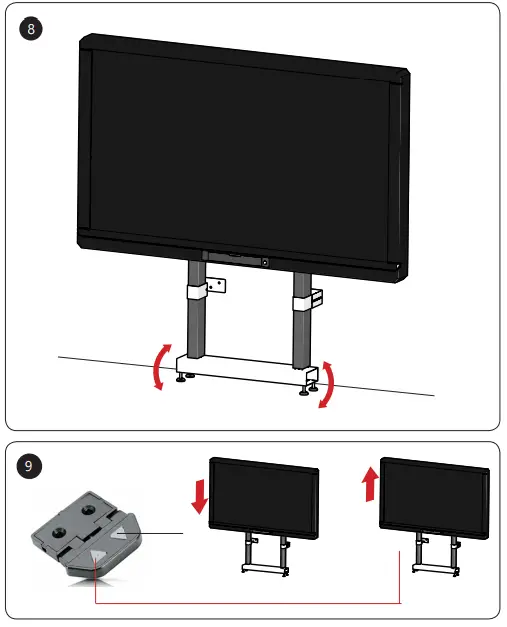 8

9