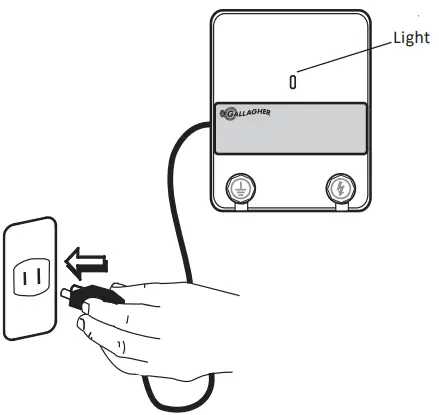 Light

GALLAGHER