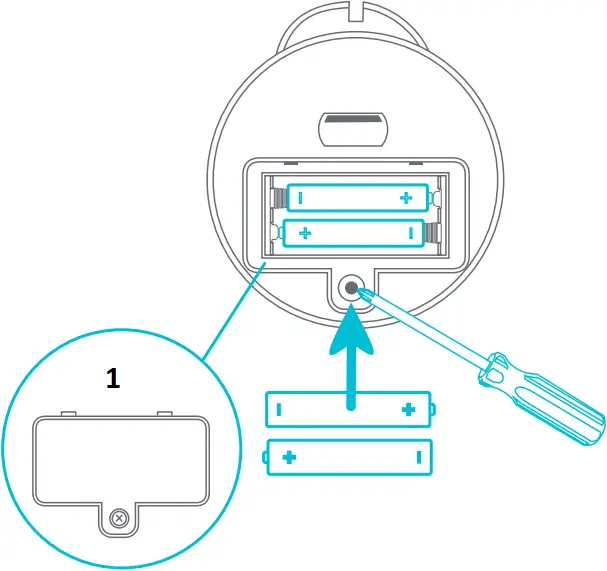 1