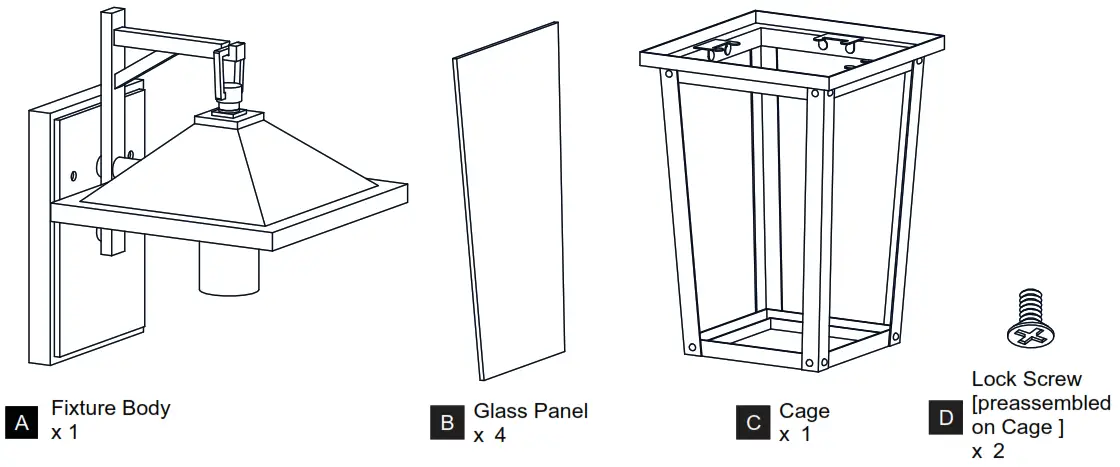 A Fixture Body
x 1

B Glass Panel
x 4

C Cage
x 1

D Lock Screw
[preassembled on Cage ]
x 2