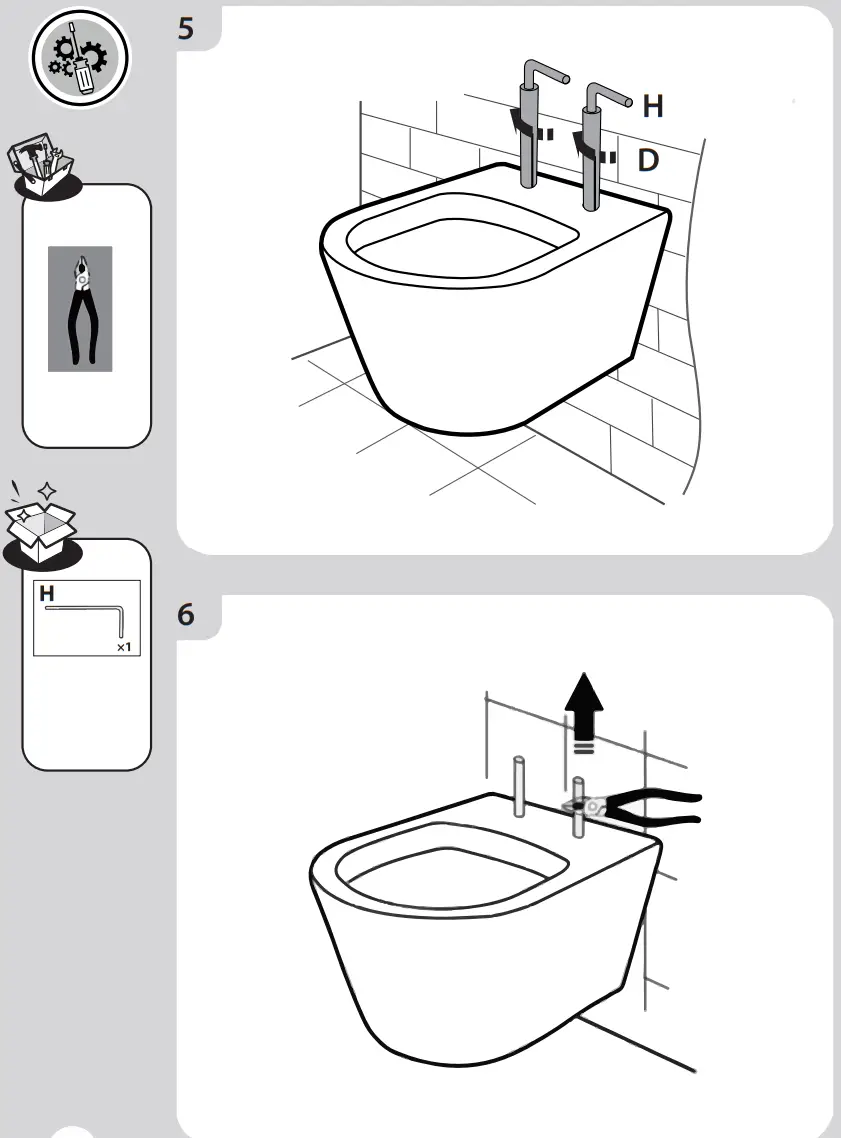 5

H

D

H

×1

6