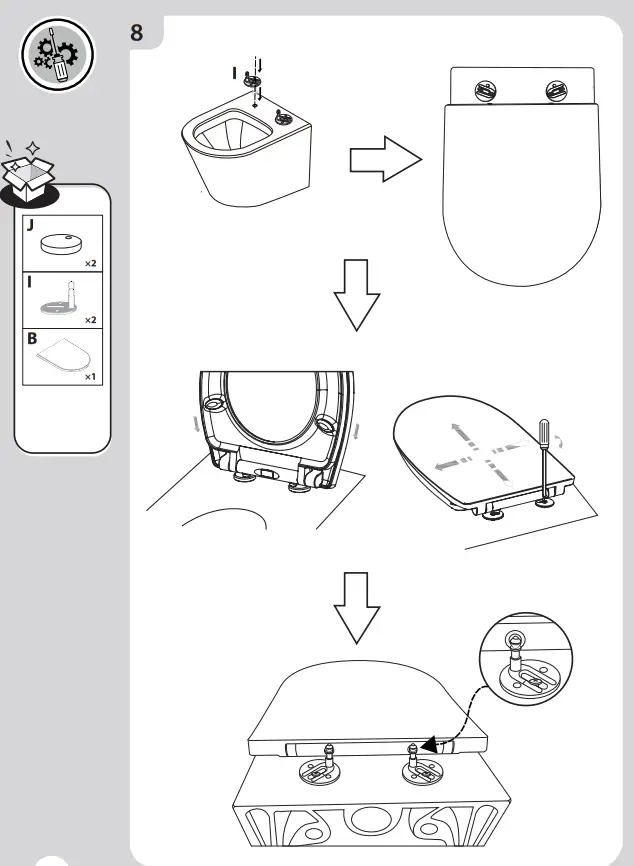 8

I

J
×2
I
×2
B
×1