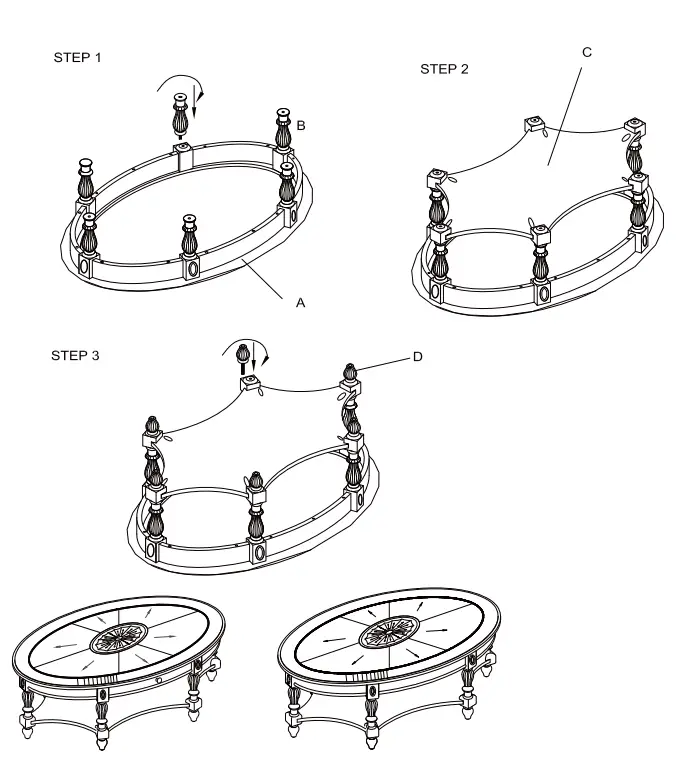 STEP 1

B

A

STEP 2

C

STEP 3

D