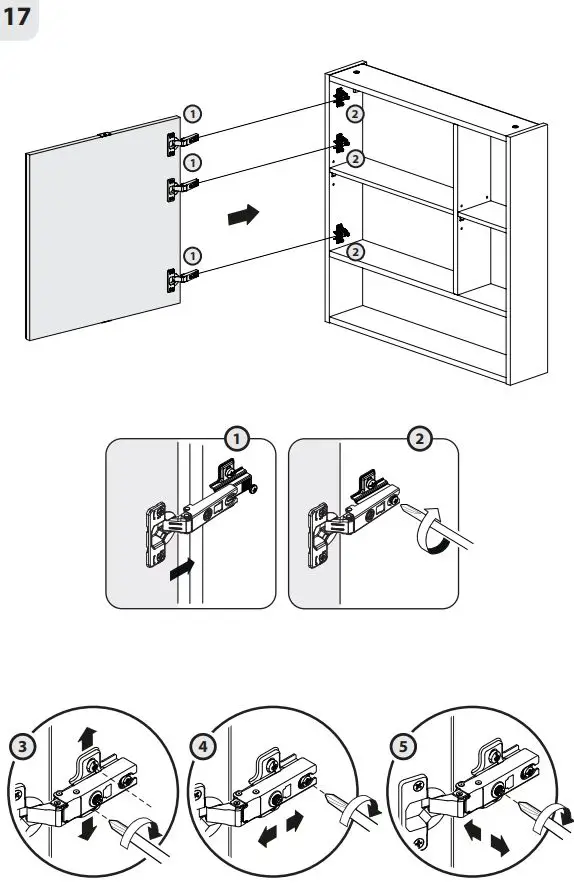 17

1
2
1
2
1
2

1
2

3
4
5