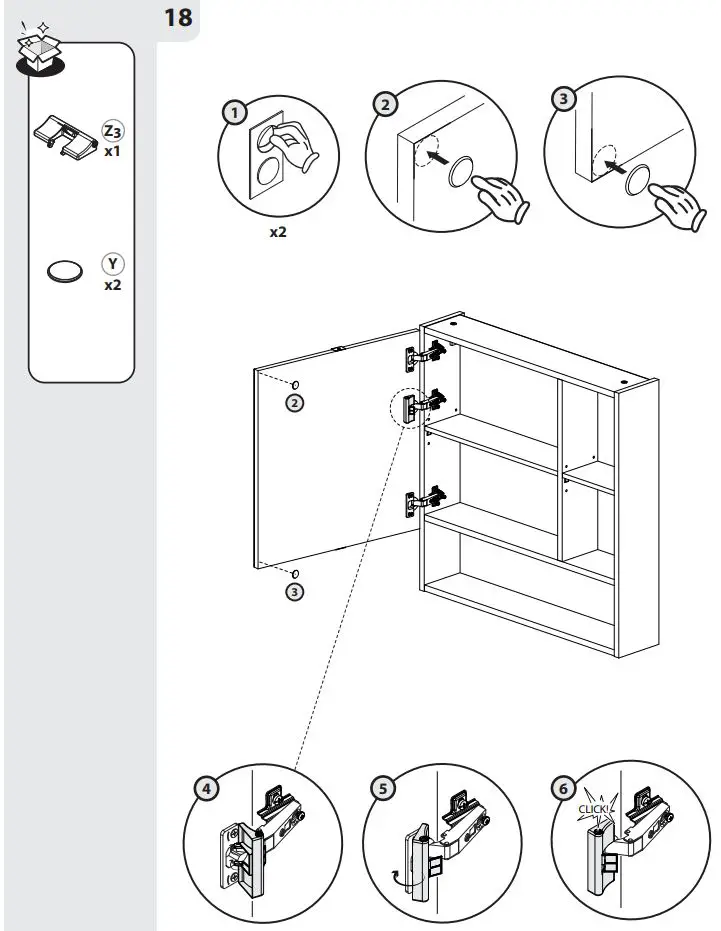 18

$Z_3$
x1

Y
x2

1
x2

2

3

2

3

4

5

6
CLICK!