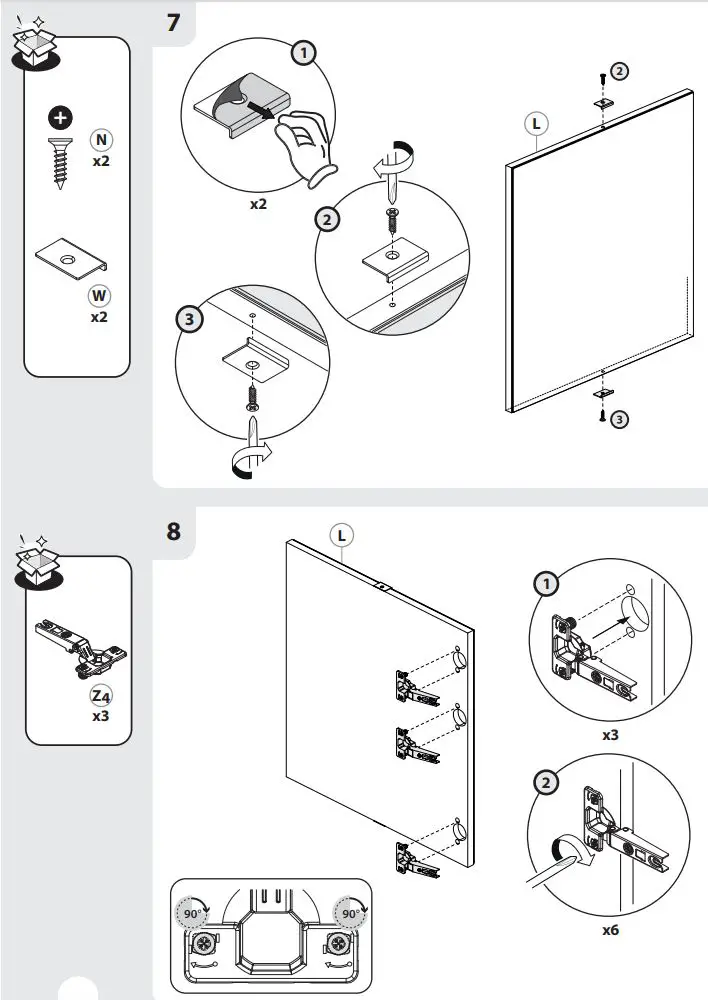 7

N
x2

W
x2

1
x2

2

3

L

2

3

8

Z4
x3

L

1
x3

2
x6

90°
90°